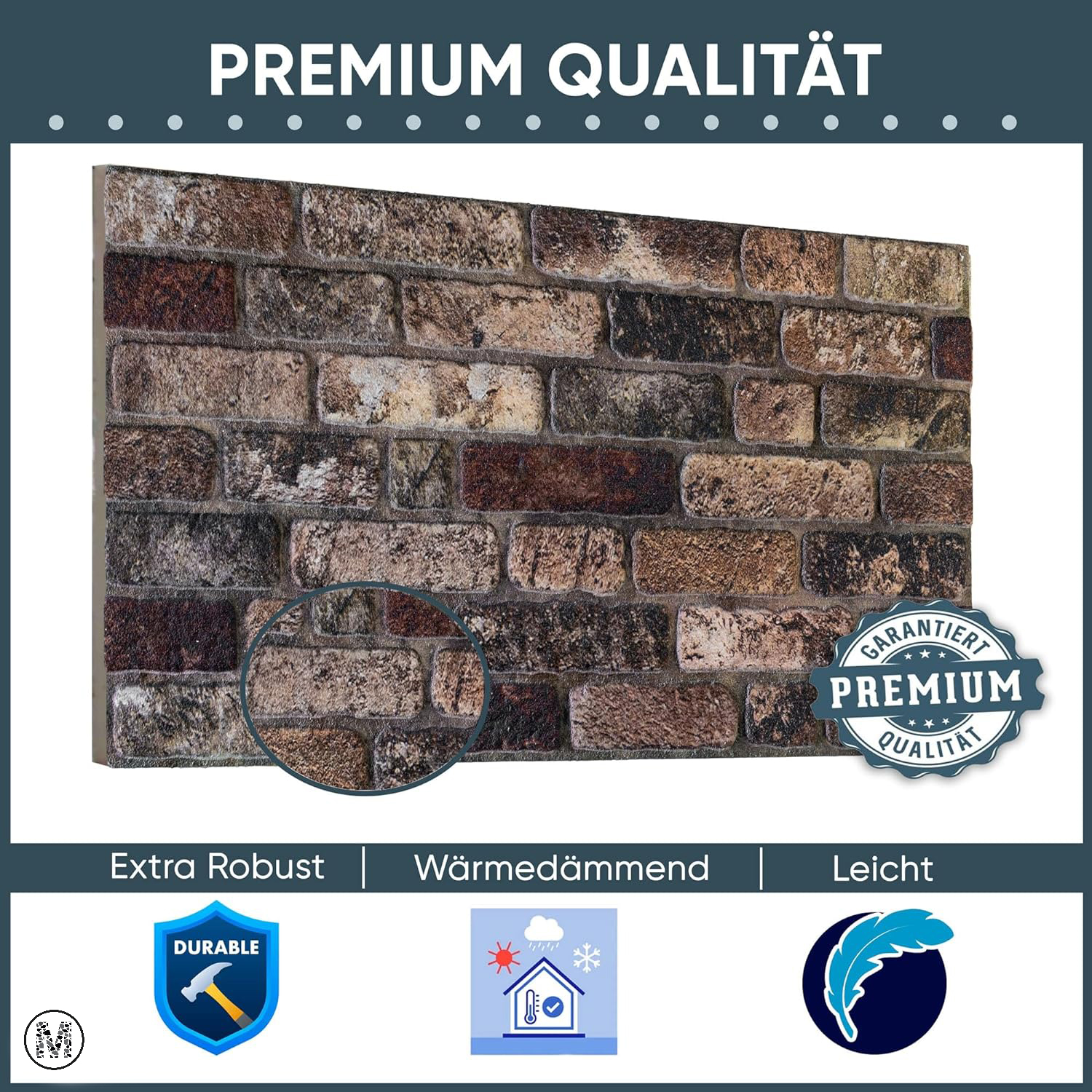 PREMIUM QUALITÄT

GARANTIERT
PREMIUM
QUALITÄT

Extra Robust | Wärmedämmend | Leicht

DURABLE

M