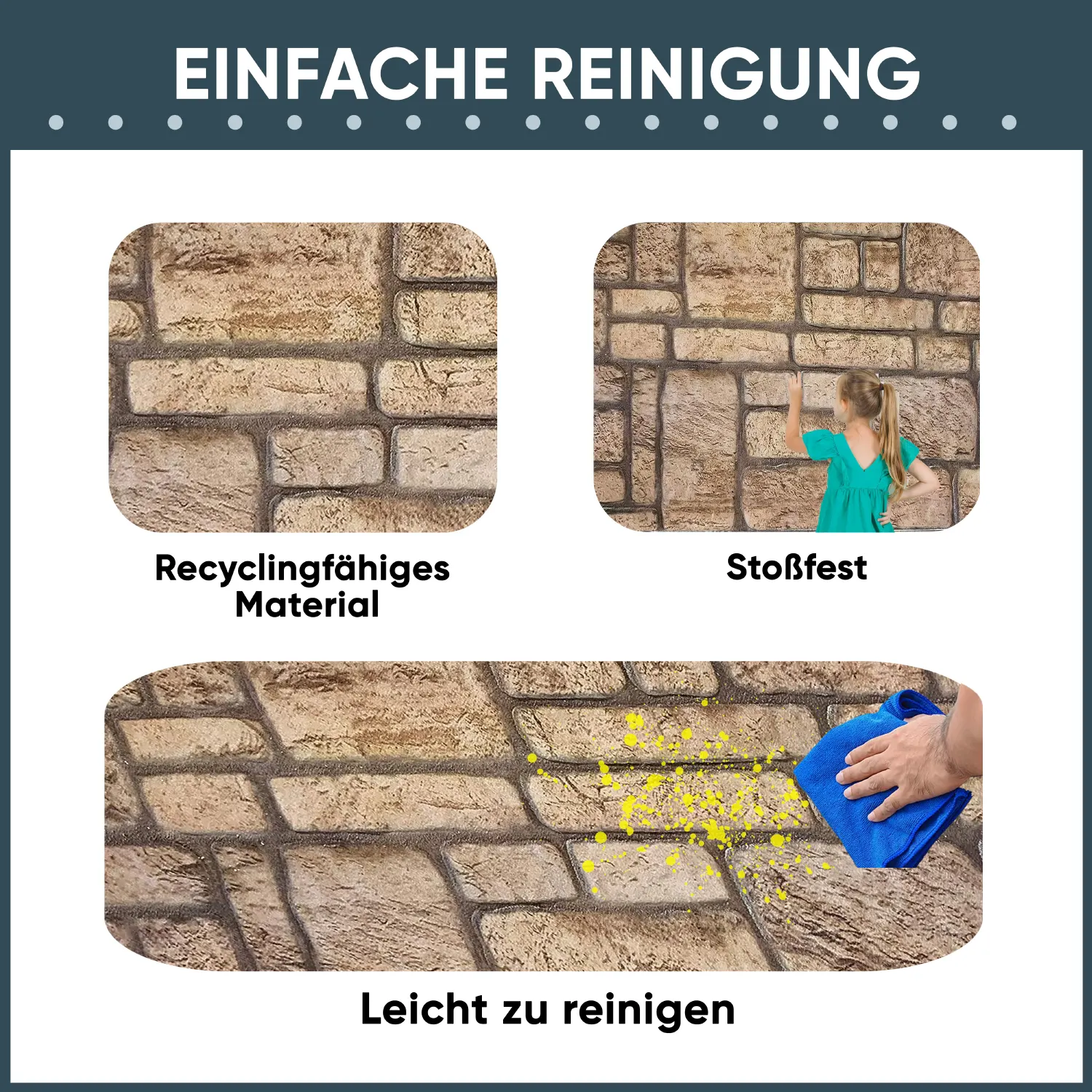 EINFACHE REINIGUNG

Recyclingfähiges Material

Stoßfest

Leicht zu reinigen