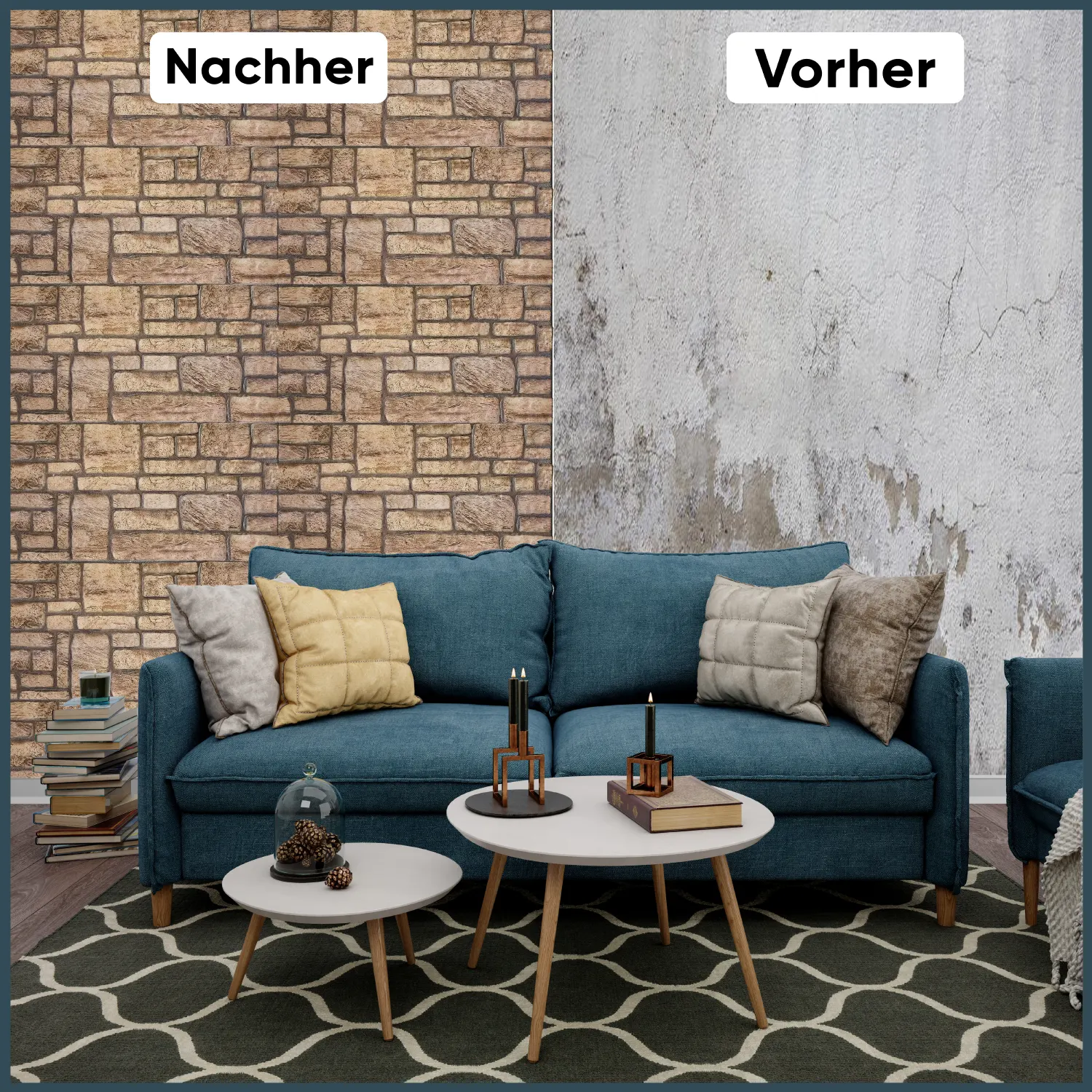 Nachher

Vorher