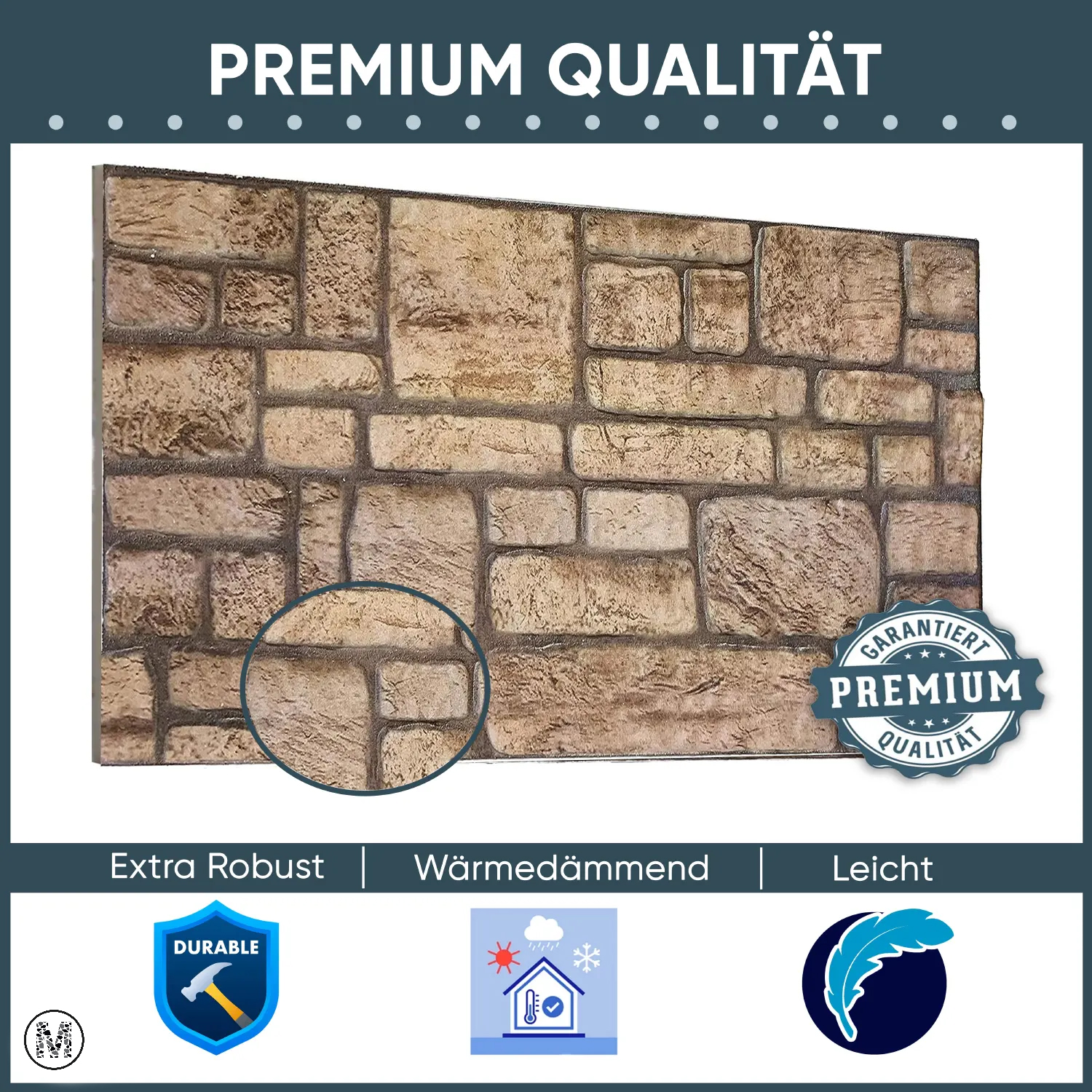 PREMIUM QUALITÄT

GARANTIERT
PREMIUM
QUALITÄT

Extra Robust | Wärmedämmend | Leicht

DURABLE

M