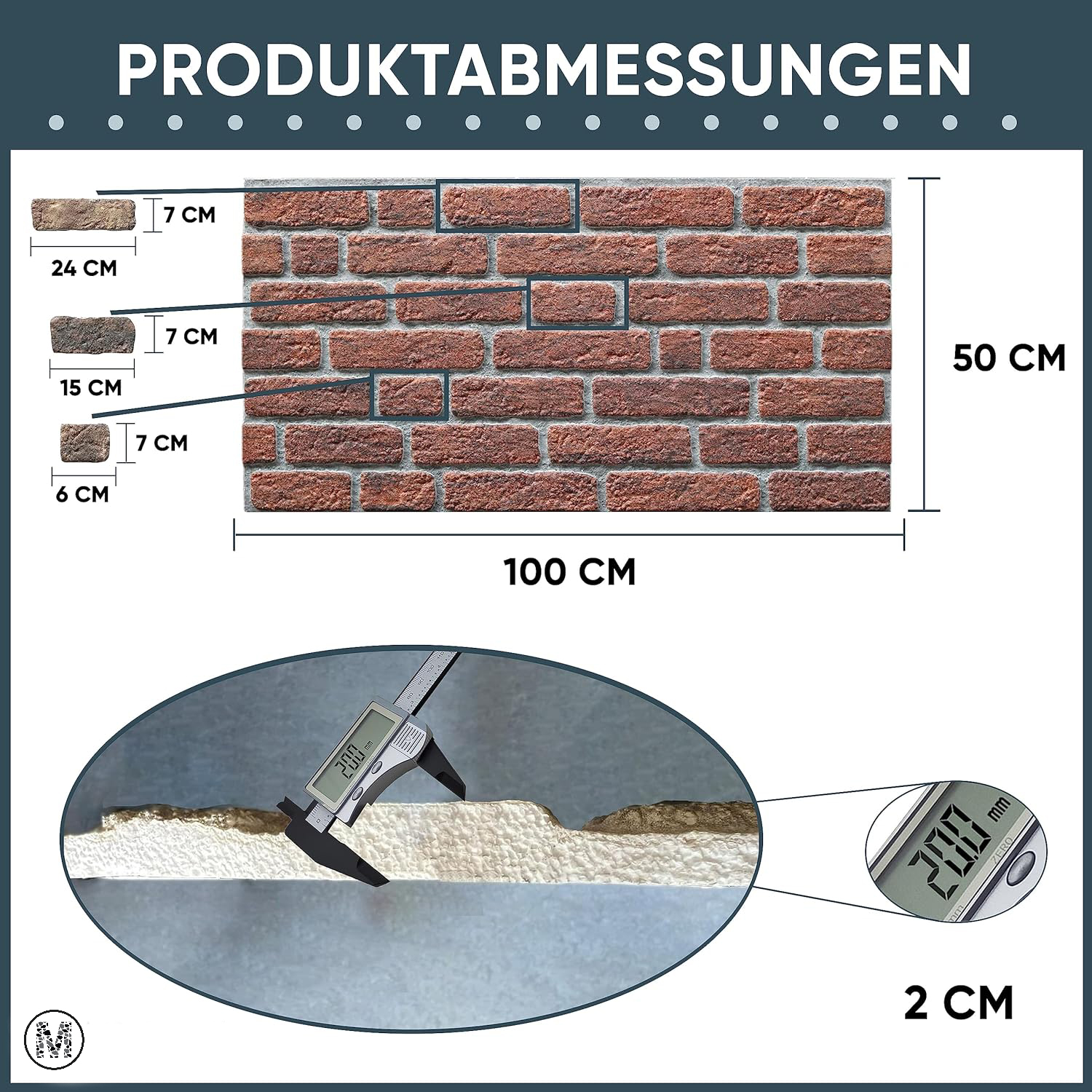 PRODUKTABMESSUNGEN

7 CM
24 CM
7 CM
15 CM
7 CM
6 CM

50 CM
100 CM

20.0 mm

20.0 mm
ZERO

2 CM

M