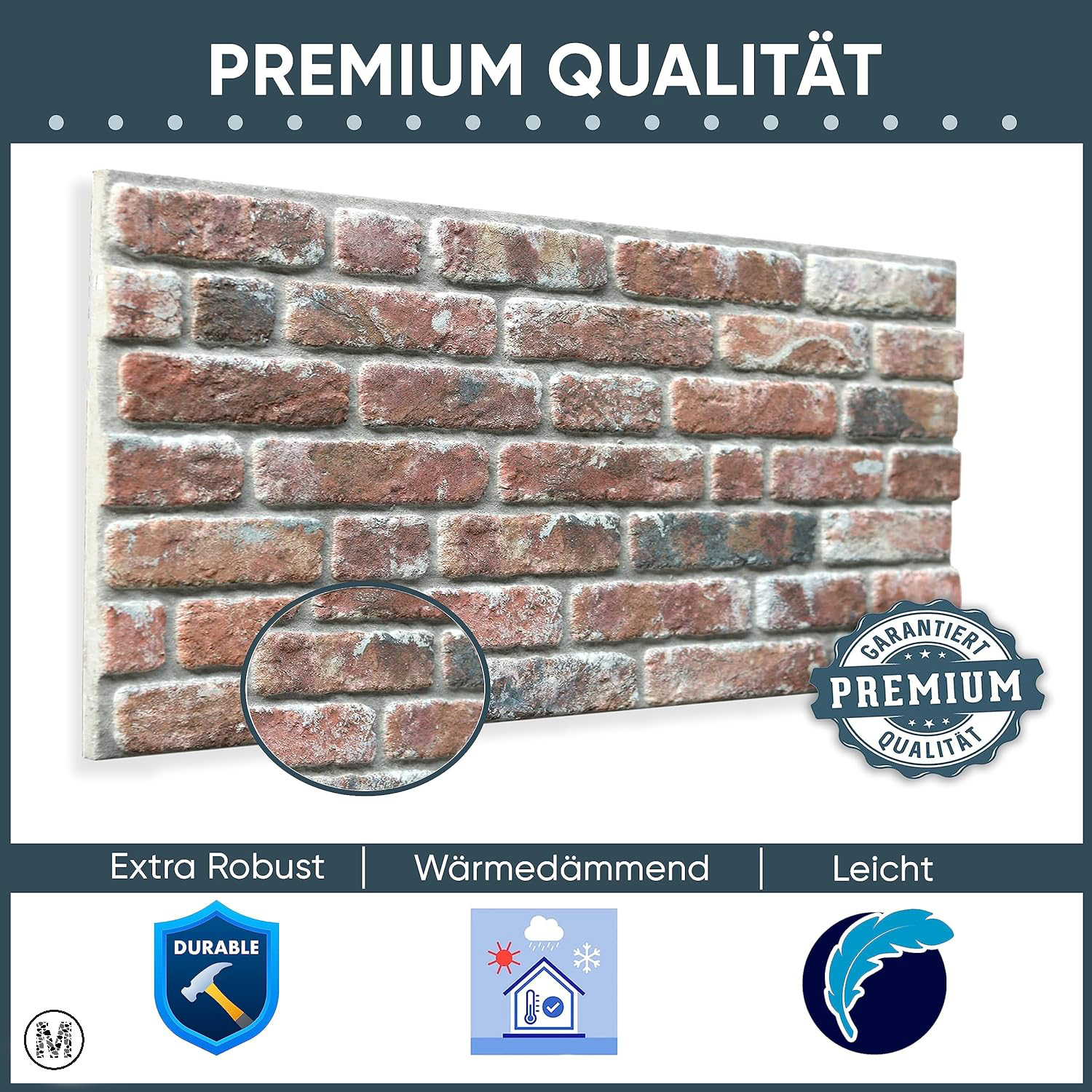 PREMIUM QUALITÄT

GARANTIERT
PREMIUM
QUALITÄT

Extra Robust | Wärmedämmend | Leicht

DURABLE

M