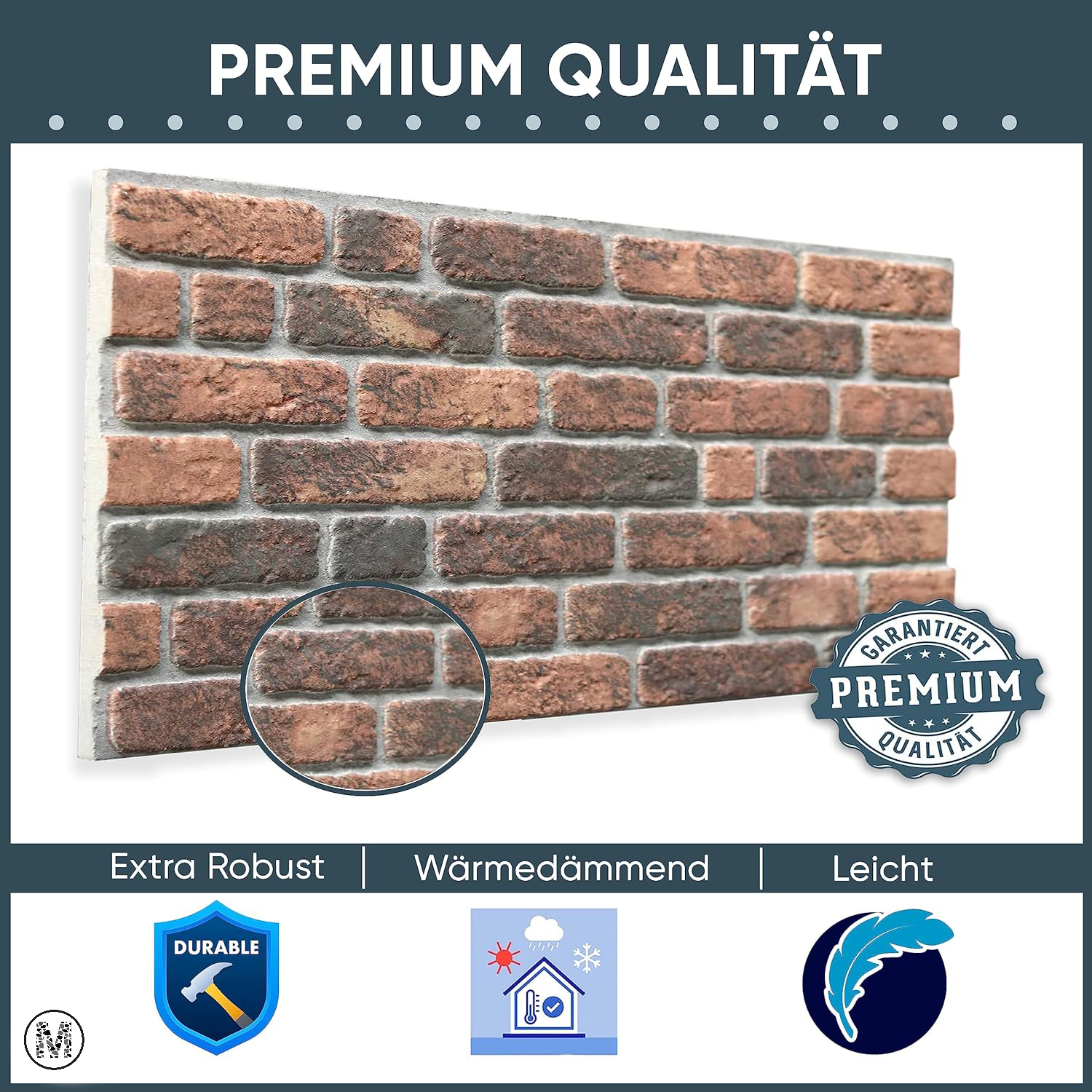 PREMIUM QUALITÄT

GARANTIERT
PREMIUM
QUALITÄT

Extra Robust | Wärmedämmend | Leicht

DURABLE

M