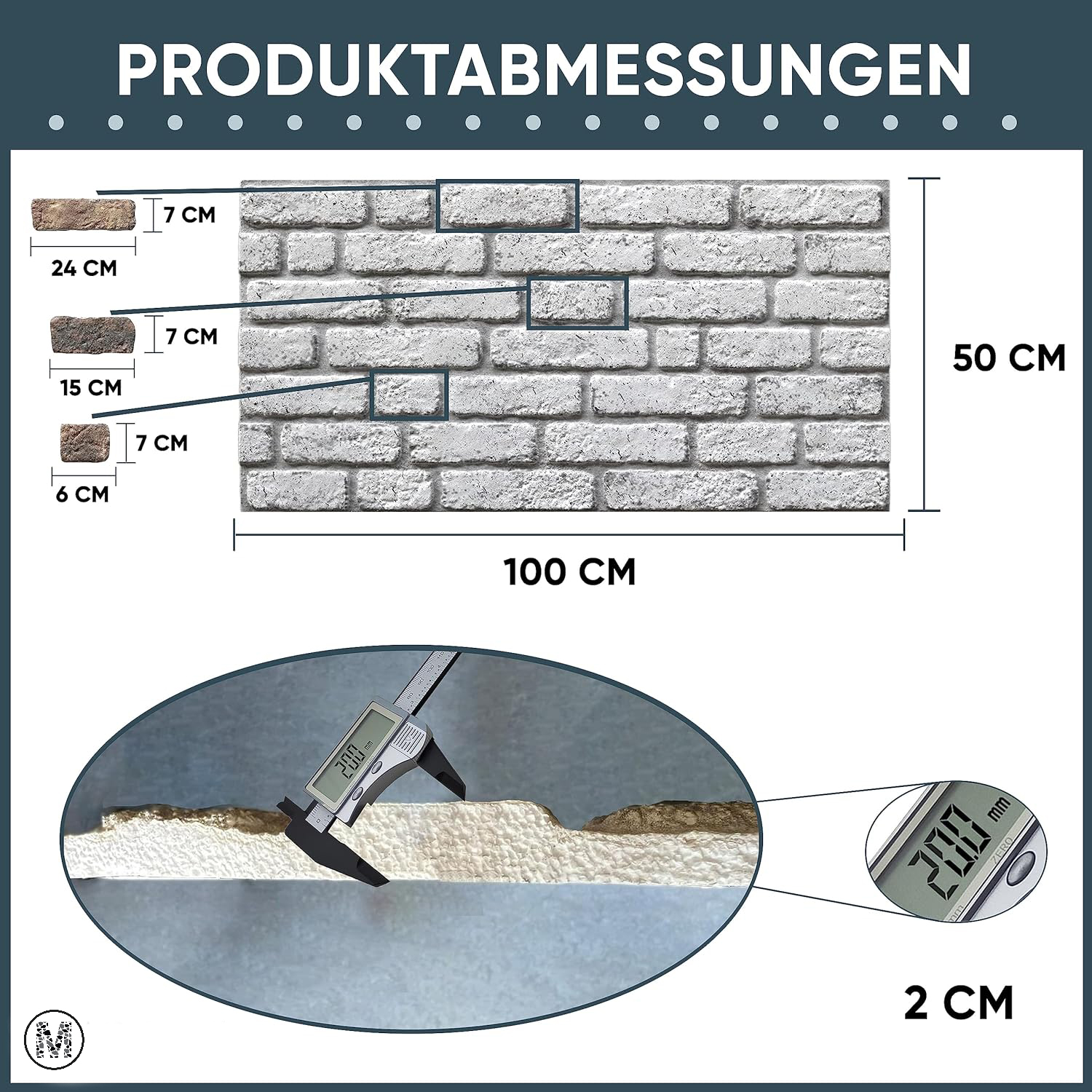 PRODUKTABMESSUNGEN

7 CM
24 CM
7 CM
15 CM
7 CM
6 CM

50 CM

100 CM

20.0 mm

20.0 mm
ZERO

2 CM

M