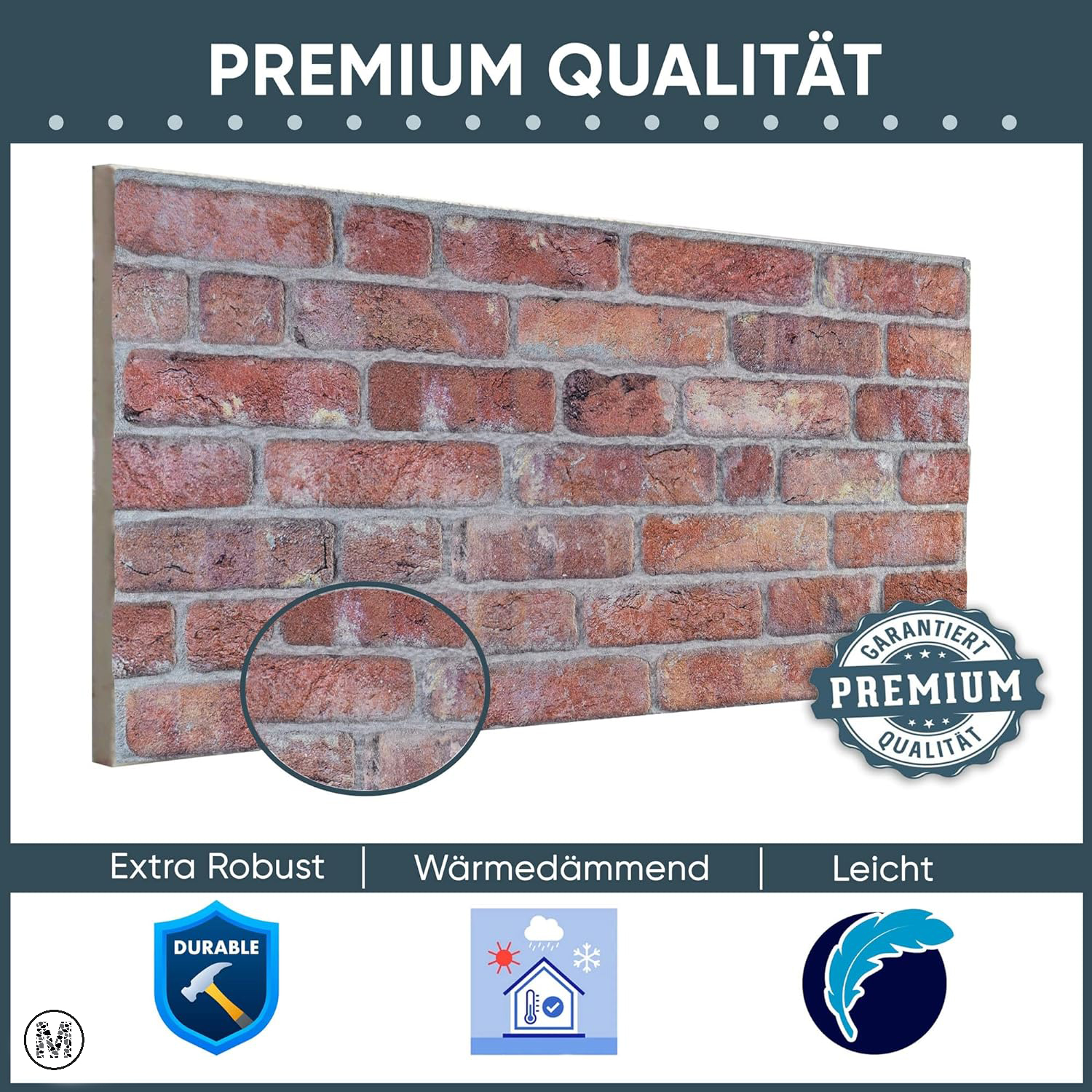 PREMIUM QUALITÄT

GARANTIERT
PREMIUM
QUALITÄT

Extra Robust | Wärmedämmend | Leicht

DURABLE

M