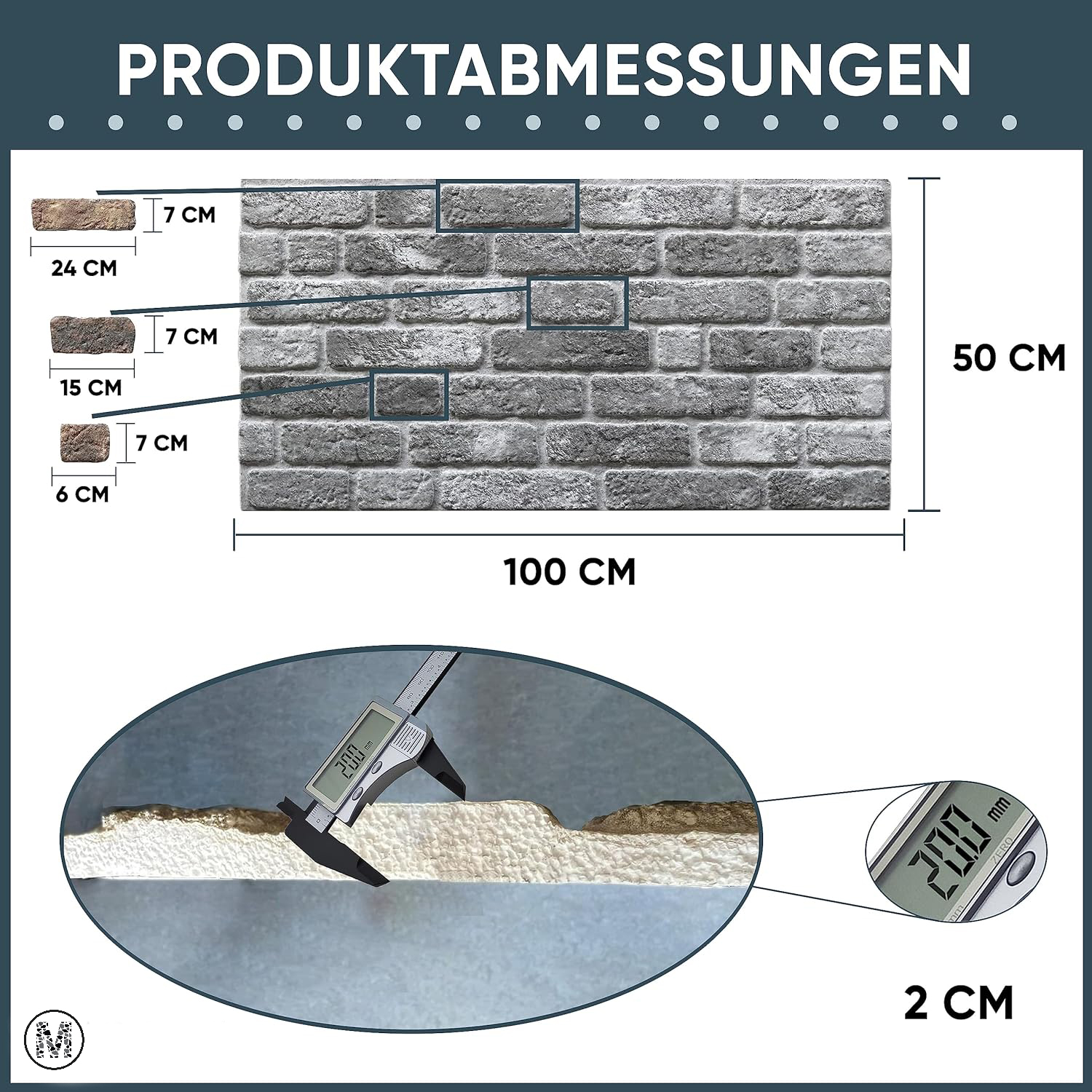 PRODUKTABMESSUNGEN

7 CM

24 CM

7 CM

15 CM

7 CM

6 CM

50 CM

100 CM

20.0 mm

20.0 mm

ZERO

2 CM

M