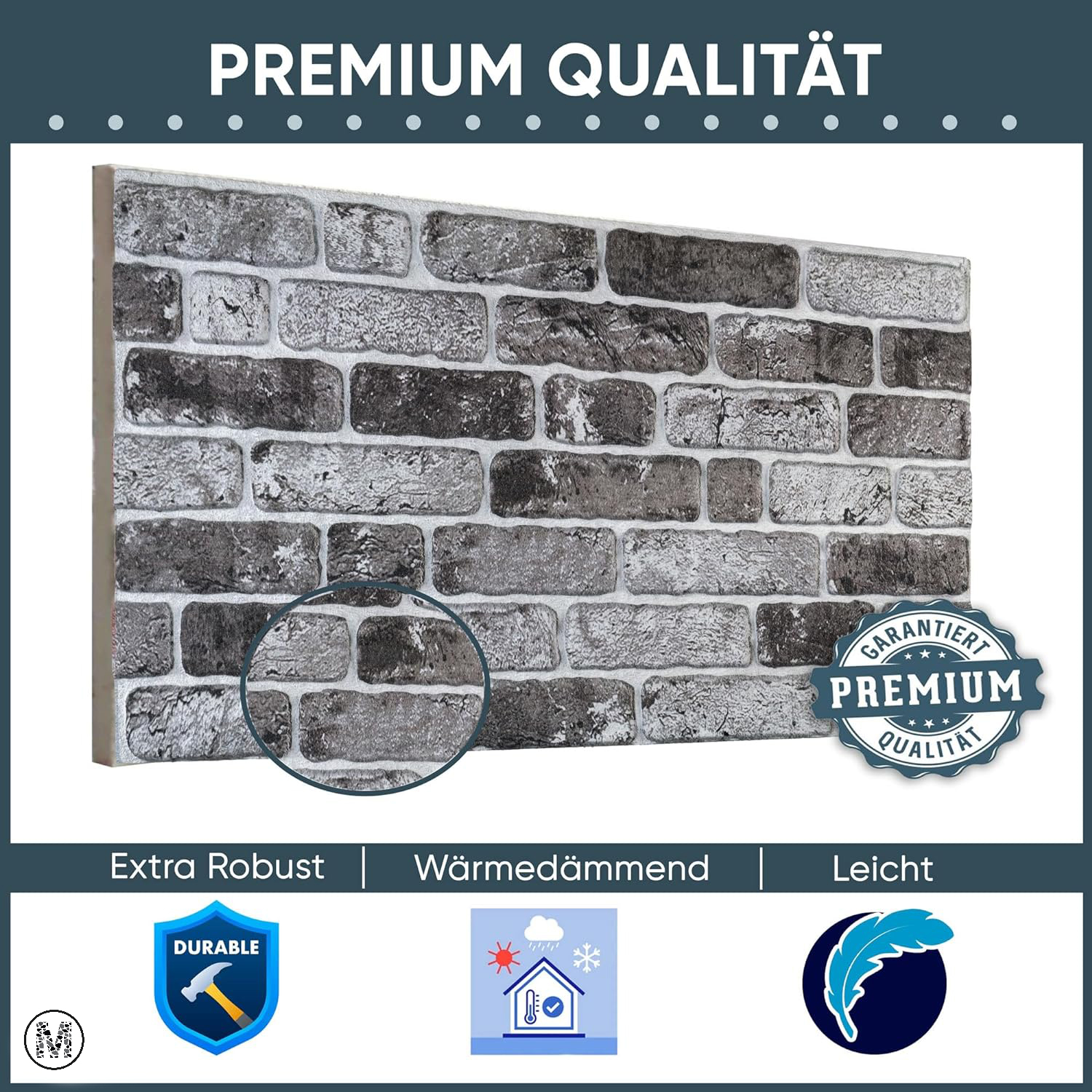 PREMIUM QUALITÄT

GARANTIERT
PREMIUM
QUALITÄT

Extra Robust | Wärmedämmend | Leicht

DURABLE

M