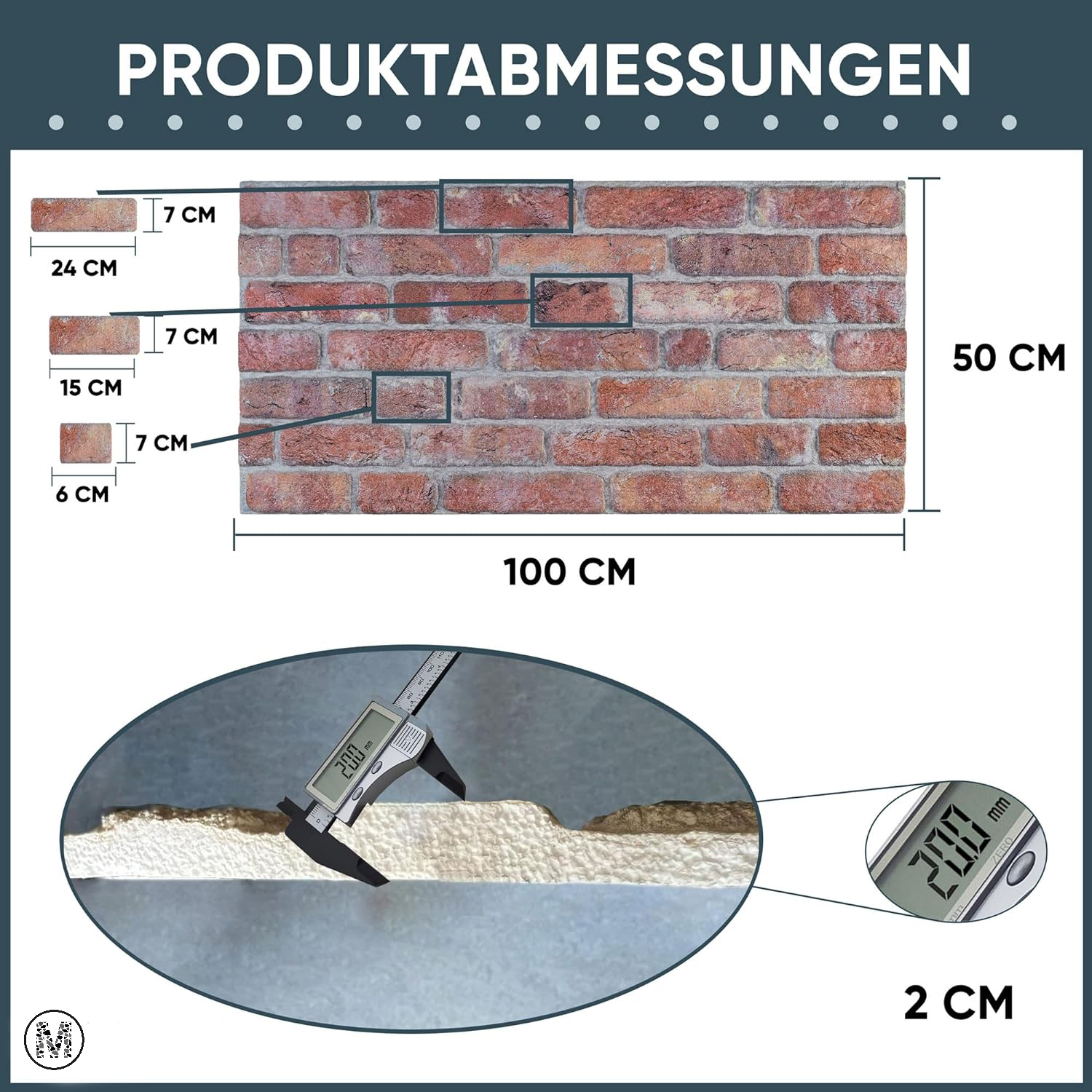 PRODUKTABMESSUNGEN

7 CM
24 CM
7 CM
15 CM
7 CM
6 CM

50 CM

100 CM

20.0 mm

20.0 mm
ZERO

2 CM

M