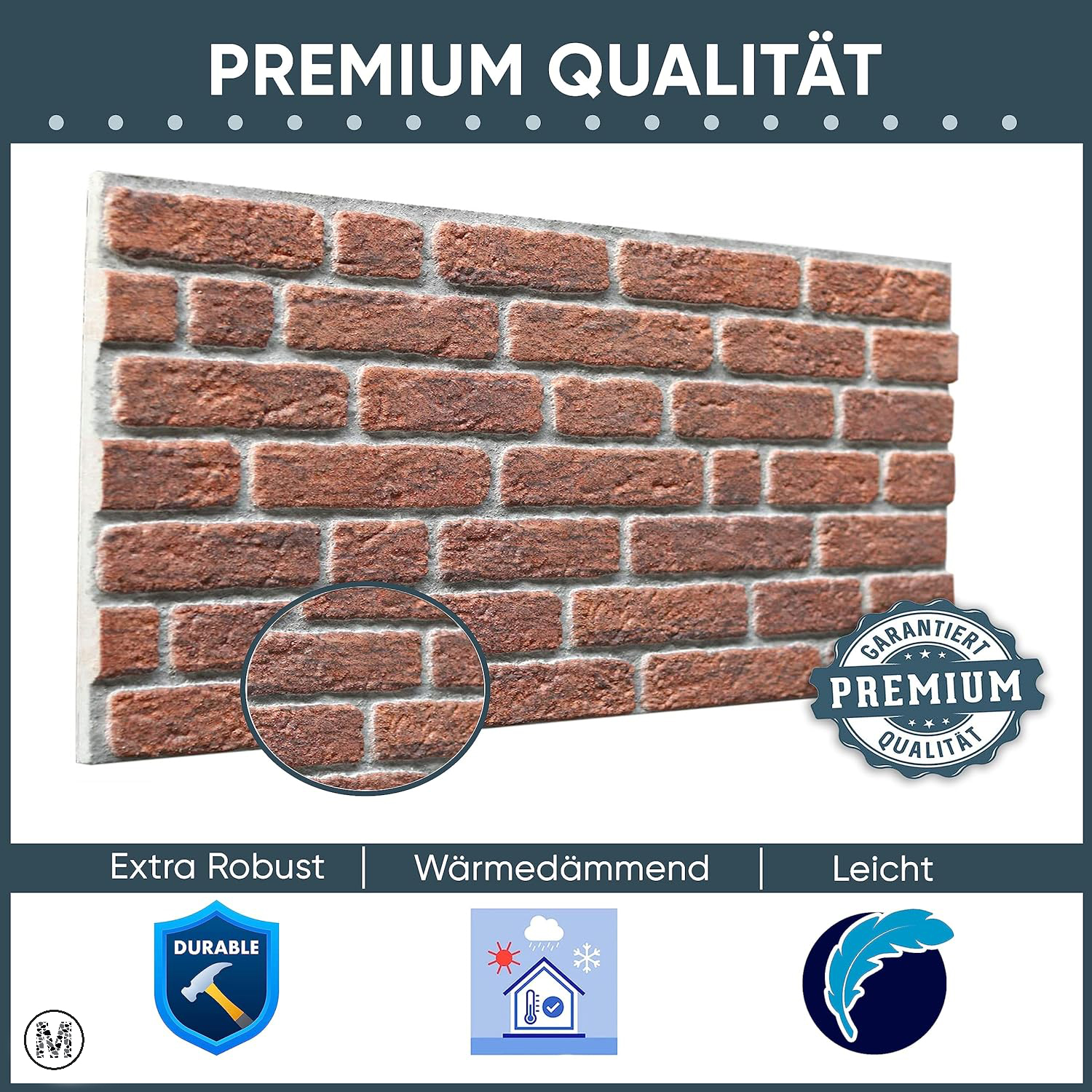 PREMIUM QUALITÄT

GARANTIERT
PREMIUM
QUALITÄT

Extra Robust | Wärmedämmend | Leicht

DURABLE

M