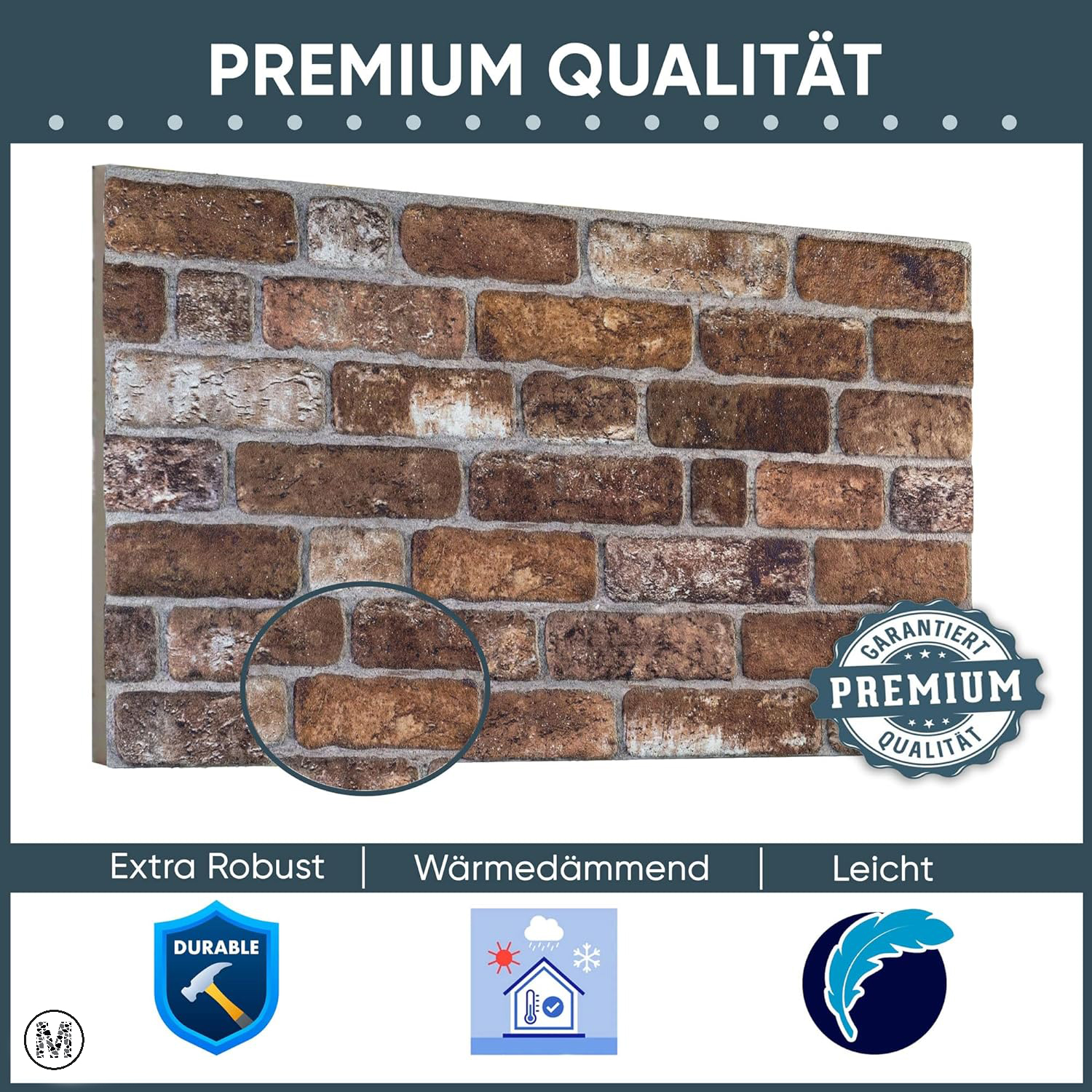 PREMIUM QUALITÄT

GARANTIERT
PREMIUM
QUALITÄT

Extra Robust | Wärmedämmend | Leicht

DURABLE

M