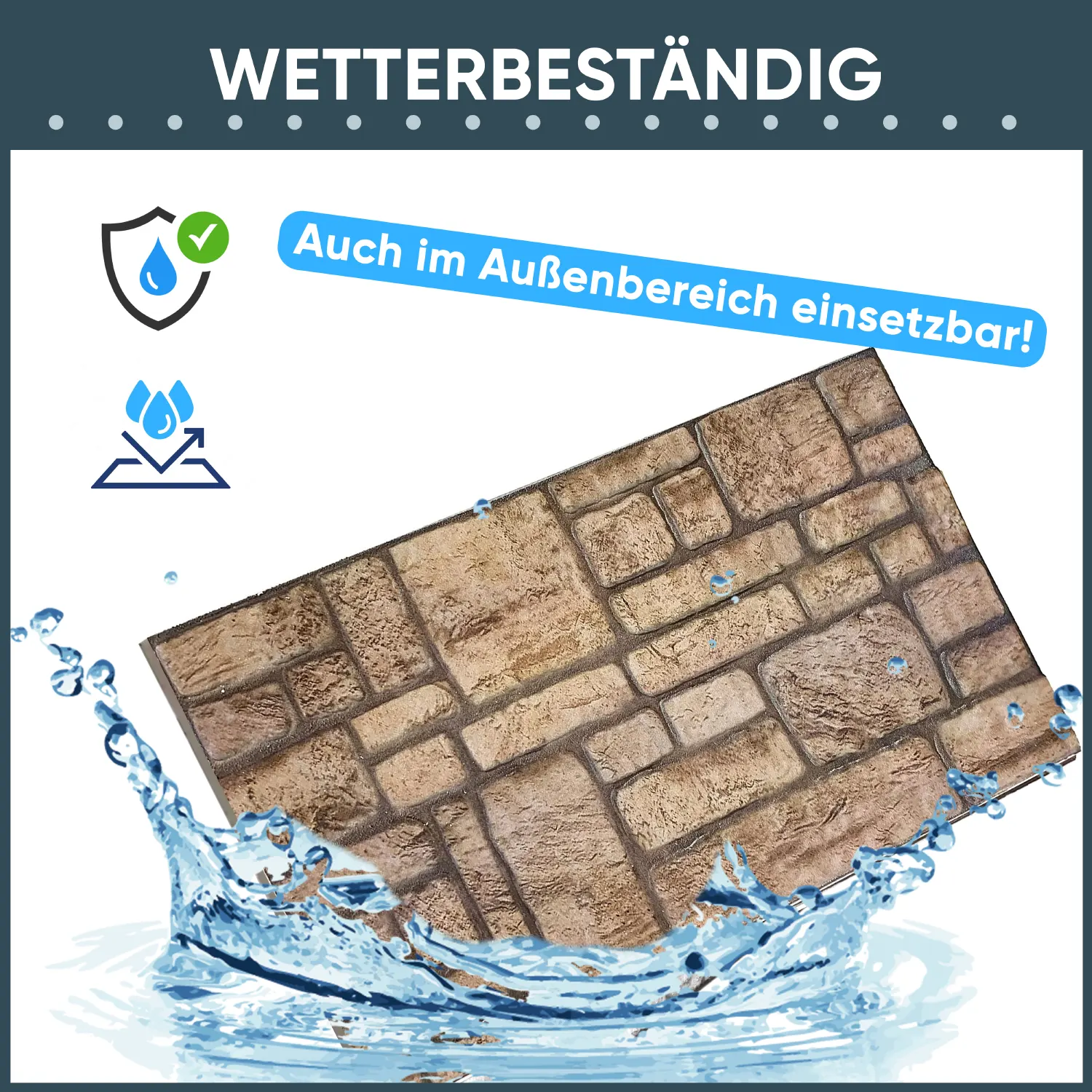 WETTERBESTÄNDIG

Auch im Außenbereich einsetzbar!