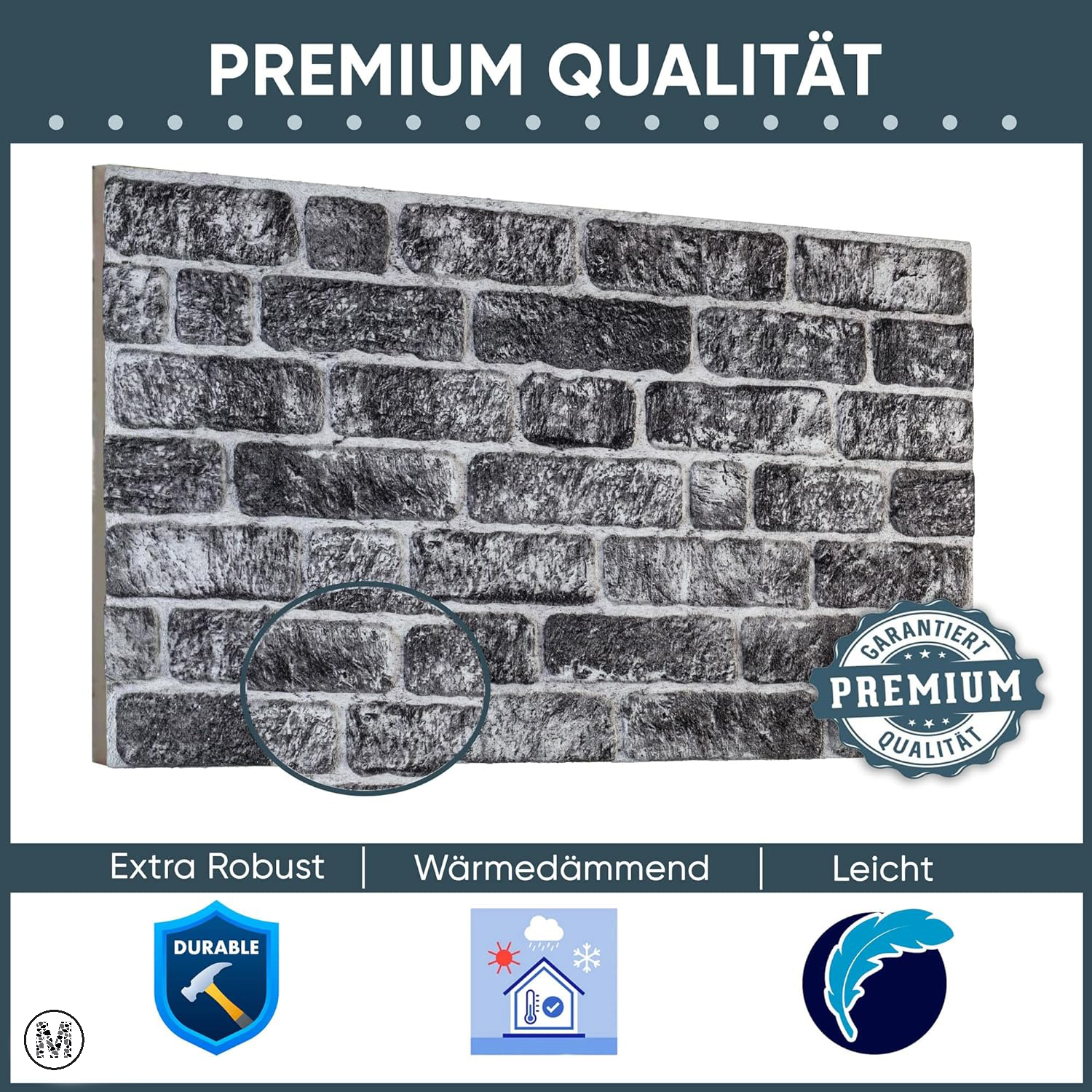 PREMIUM QUALITÄT

GARANTIERT
PREMIUM
QUALITÄT

Extra Robust | Wärmedämmend | Leicht

DURABLE

M