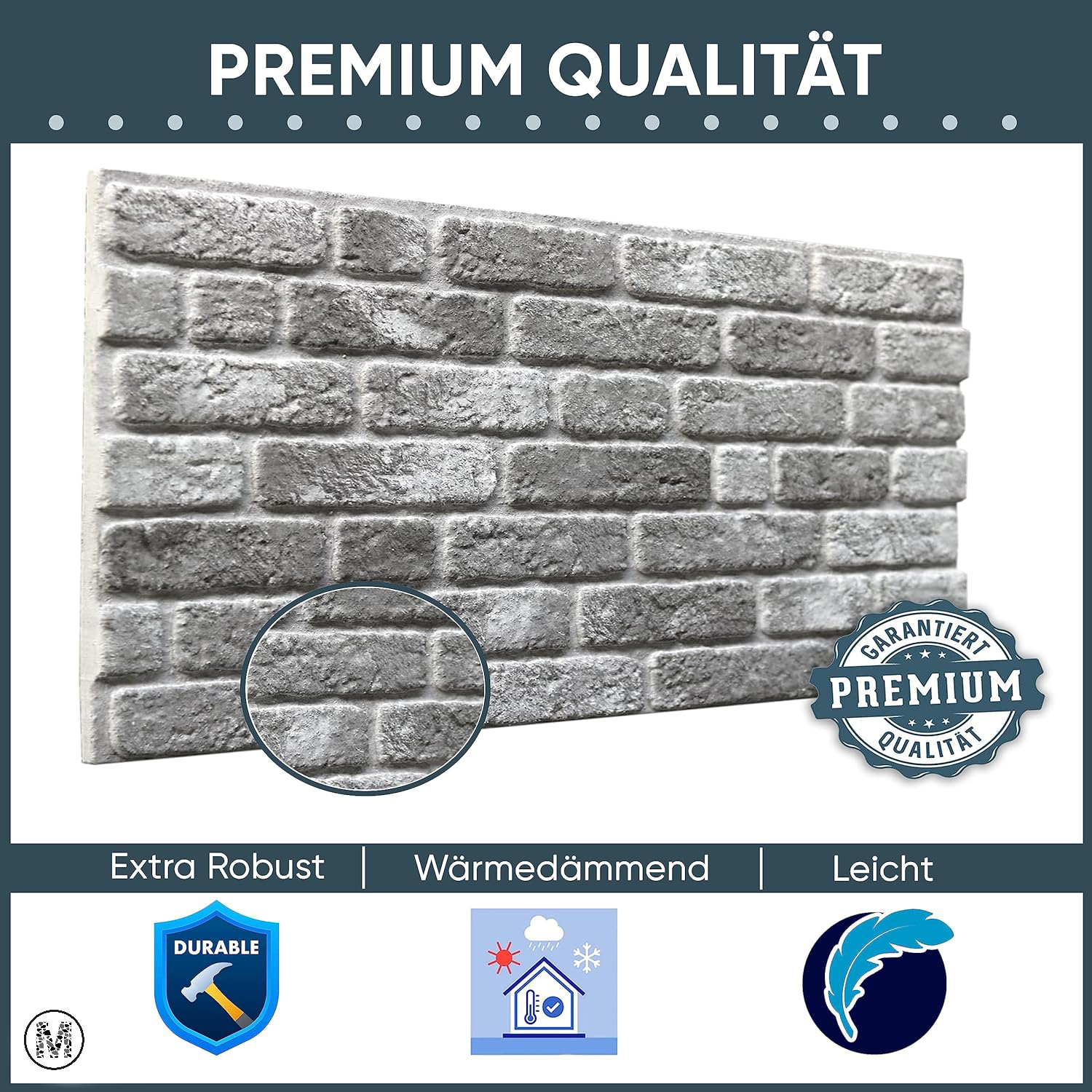 PREMIUM QUALITÄT

GARANTIERT
PREMIUM
QUALITÄT

Extra Robust | Wärmedämmend | Leicht

DURABLE

M