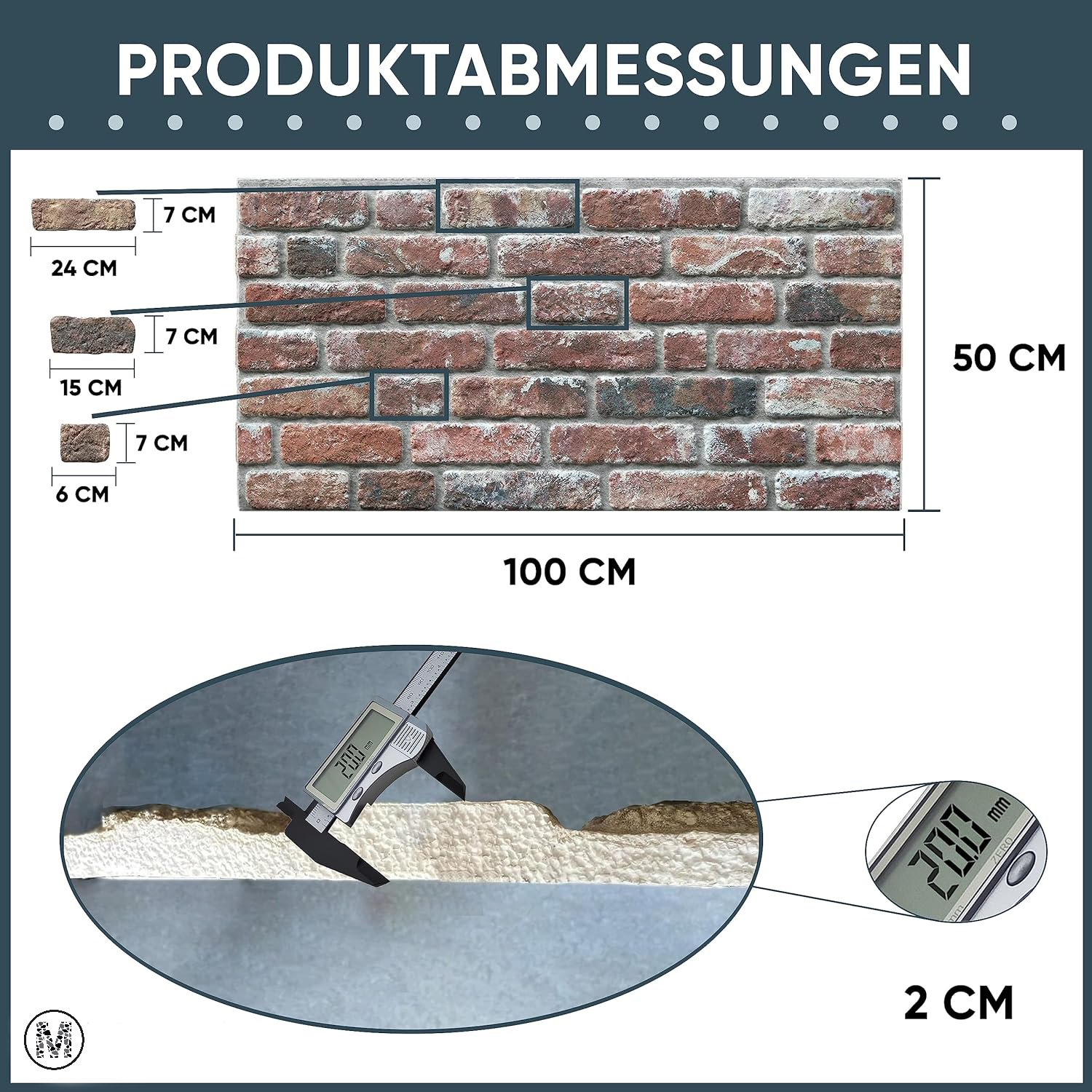 PRODUKTABMESSUNGEN

7 CM
24 CM
7 CM
15 CM
7 CM
6 CM

50 CM

100 CM

20.0 mm

20.0 mm
ZERO

2 CM

M