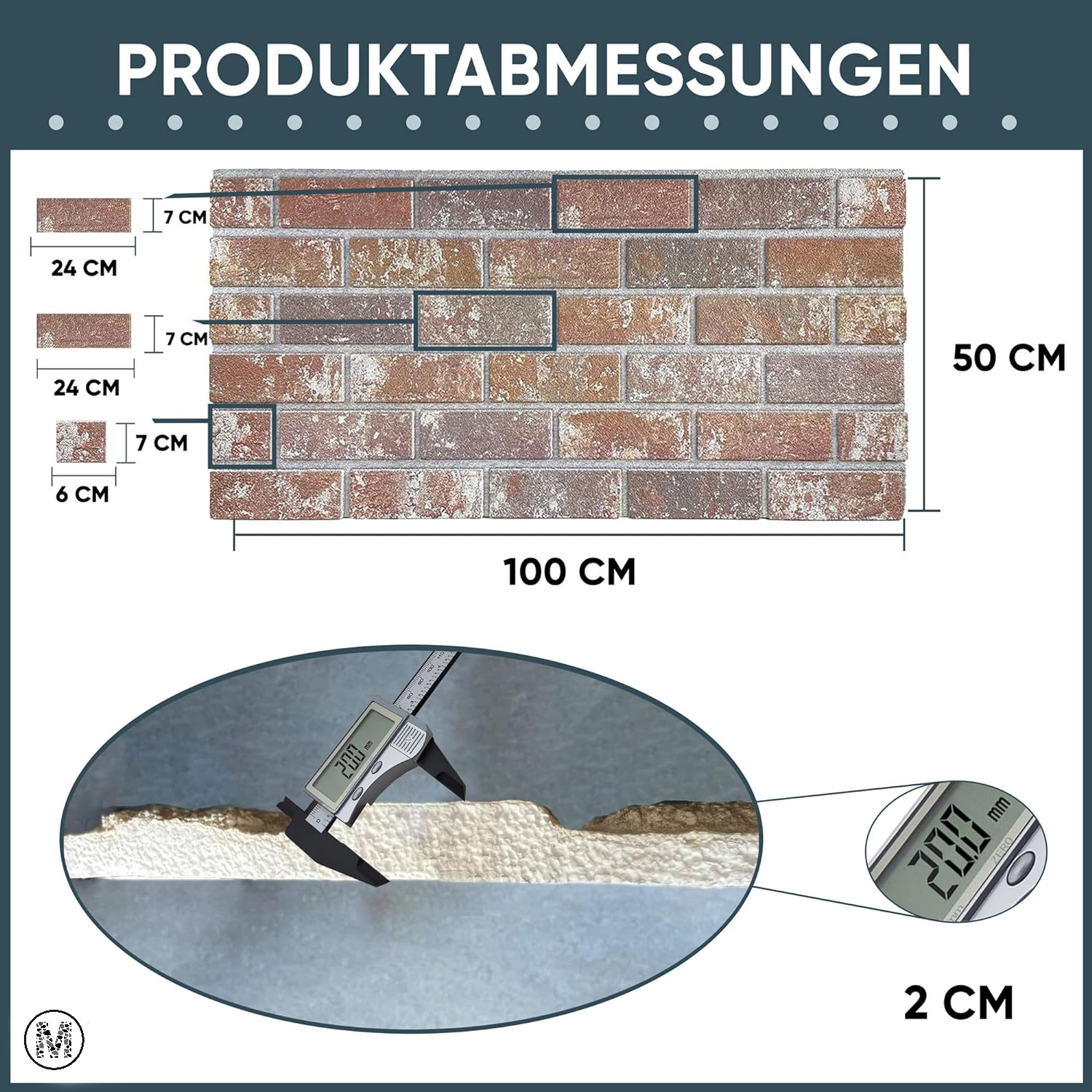 PRODUKTABMESSUNGEN

7 CM
24 CM
7 CM
24 CM
7 CM
6 CM

50 CM

100 CM

20.0 mm

20.0 mm
ZERO

2 CM

M