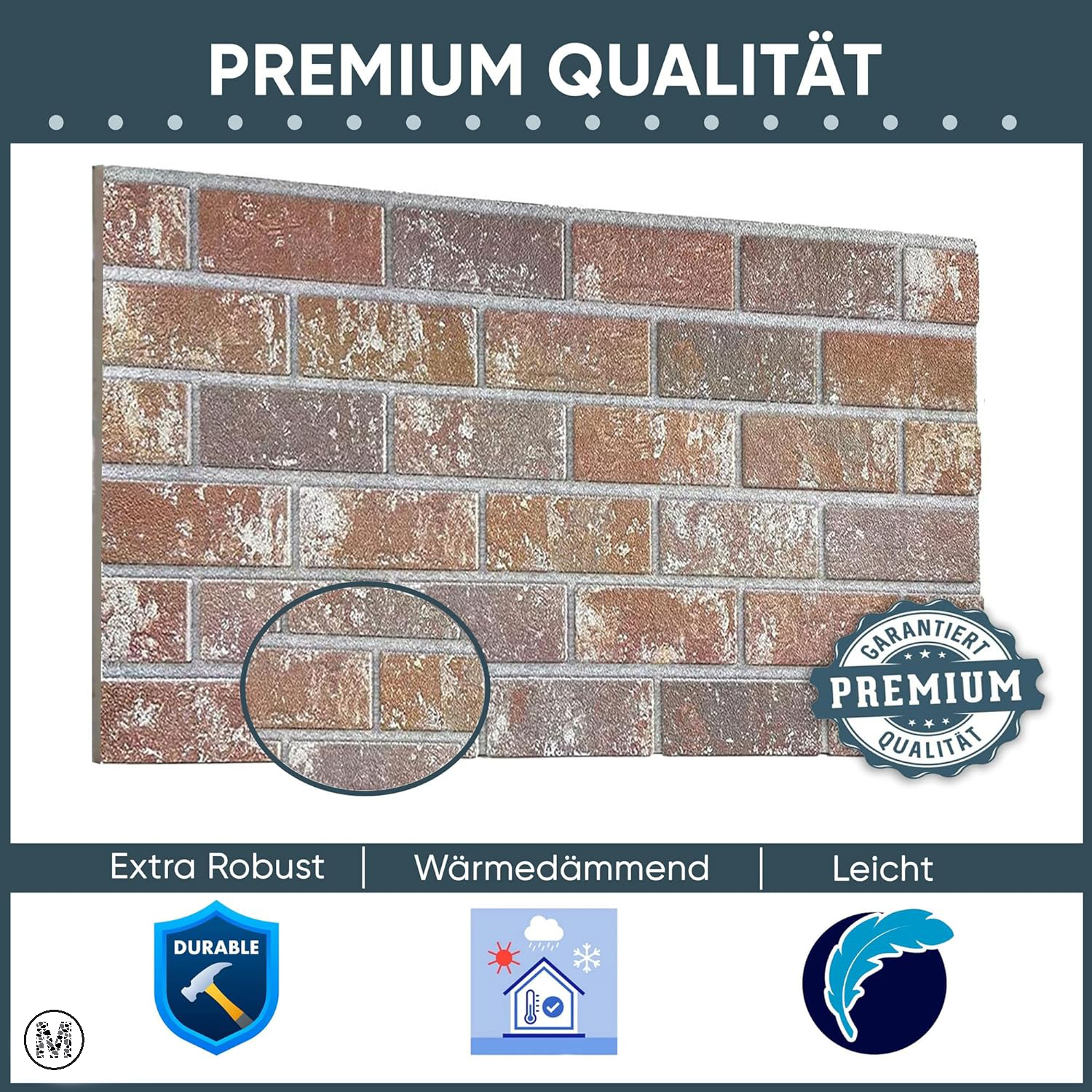 PREMIUM QUALITÄT

GARANTIERT
PREMIUM
QUALITÄT

Extra Robust | Wärmedämmend | Leicht

DURABLE

M