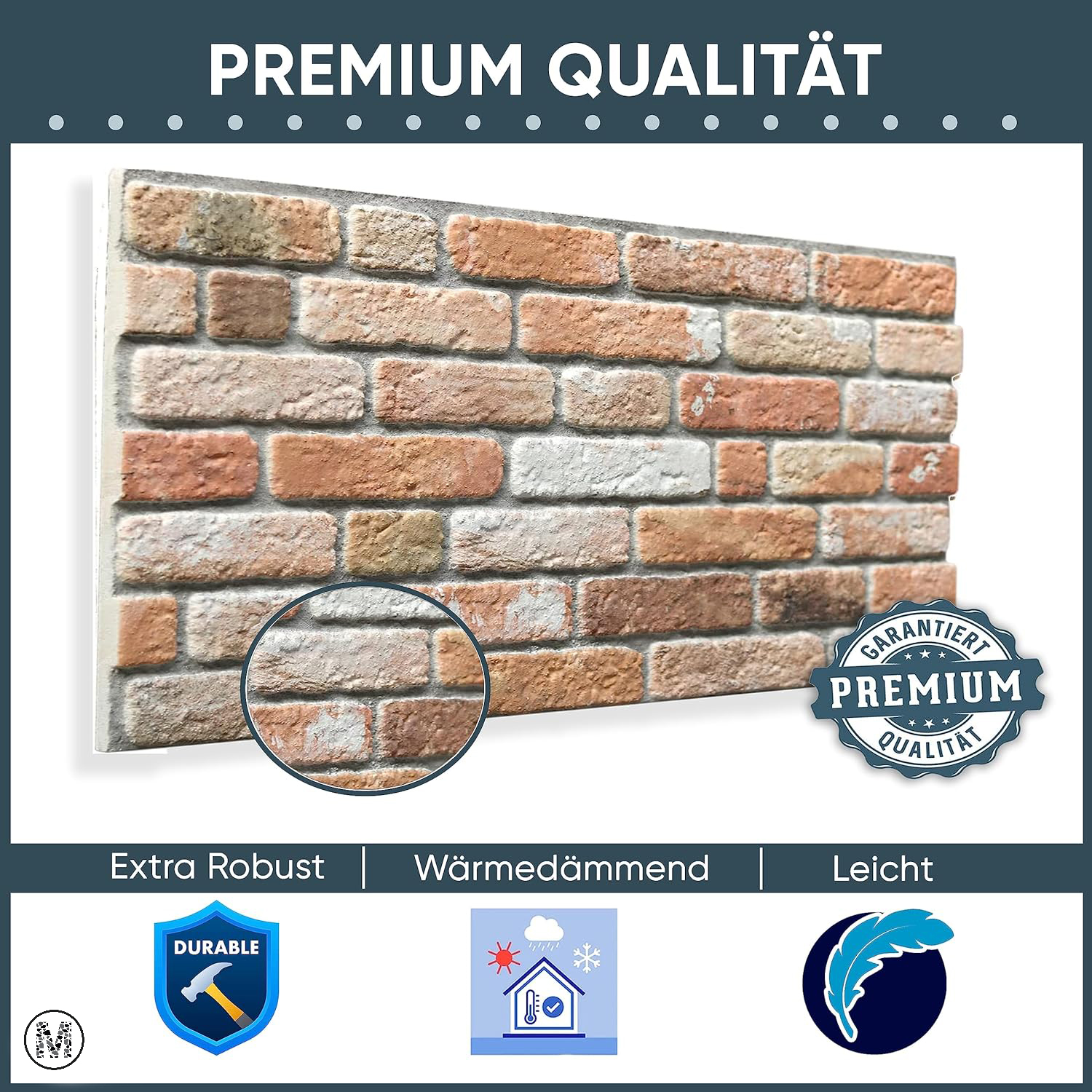 PREMIUM QUALITÄT

GARANTIERT
PREMIUM
QUALITÄT

Extra Robust | Wärmedämmend | Leicht

DURABLE

M